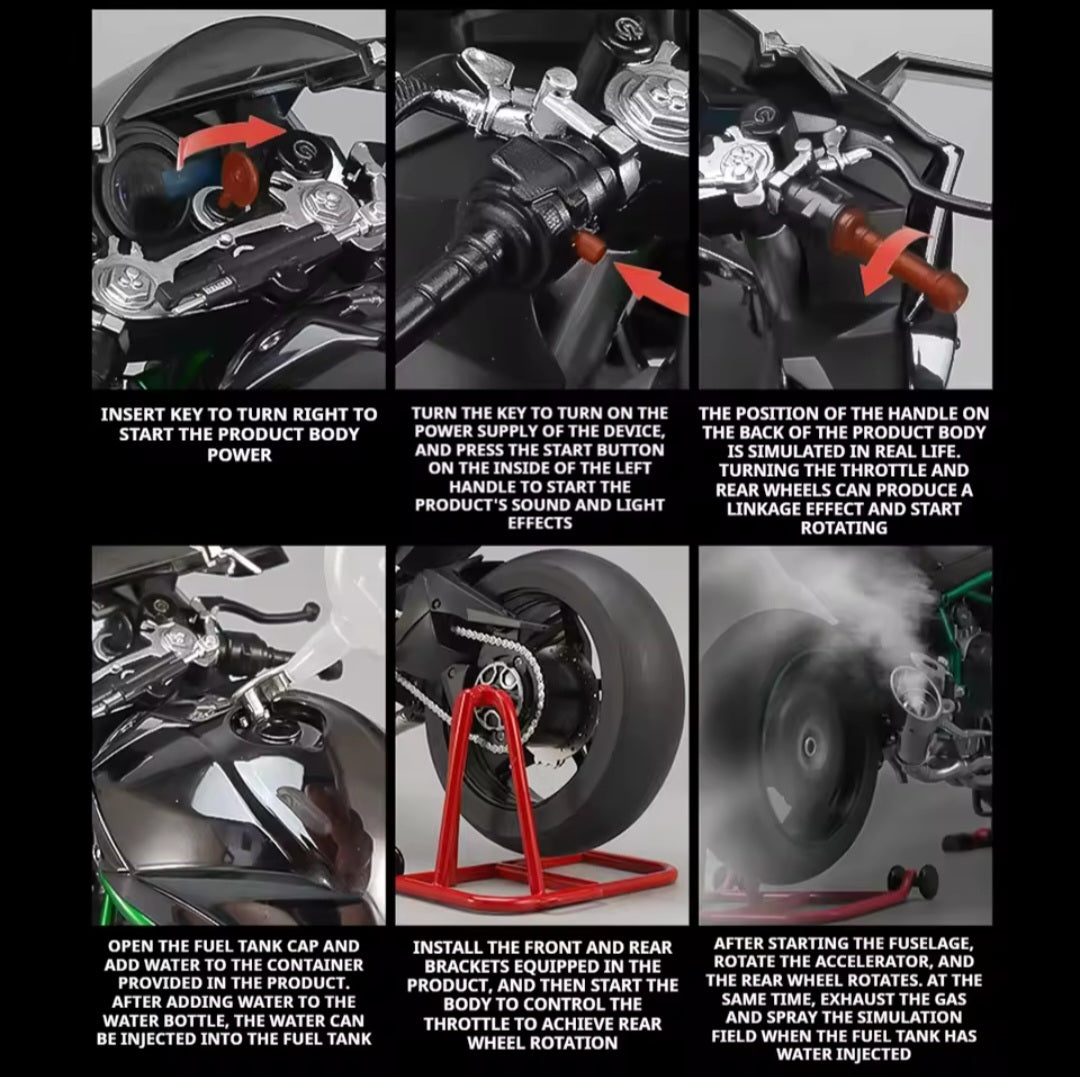 INSERT KEY TO TURN RIGHT TO START THE PRODUCT BODY POWER

TURN THE KEY TO TURN ON THE POWER SUPPLY OF THE DEVICE, AND PRESS THE START BUTTON ON THE INSIDE OF THE LEFT HANDLE TO START THE PRODUCT'S SOUND AND LIGHT EFFECTS

THE POSITION OF THE HANDLE ON THE BACK OF THE PRODUCT BODY IS SIMULATED IN REAL LIFE. TURNING THE THROTTLE AND REAR WHEELS CAN PRODUCE A LINKAGE EFFECT AND START ROTATING

OPEN THE FUEL TANK CAP AND ADD WATER TO THE CONTAINER PROVIDED IN THE PRODUCT. AFTER ADDING WATER TO THE WATER BOTTLE, THE WATER CAN BE INJECTED INTO THE FUEL TANK

INSTALL THE FRONT AND REAR BRACKETS EQUIPPED IN THE PRODUCT, AND THEN START THE BODY TO CONTROL THE THROTTLE TO ACHIEVE REAR WHEEL ROTATION

AFTER STARTING THE FUSELAGE, ROTATE THE ACCELERATOR, AND THE REAR WHEEL ROTATES. AT THE SAME TIME, EXHAUST THE GAS AND SPRAY THE SIMULATION FIELD WHEN THE FUEL TANK HAS WATER INJECTED