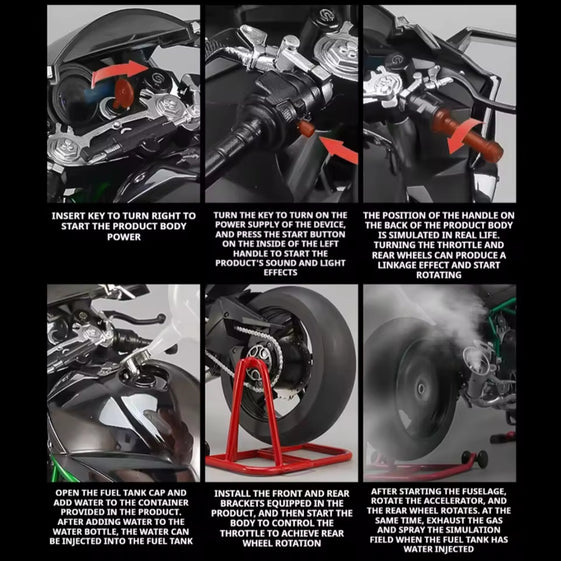 INSERT KEY TO TURN RIGHT TO START THE PRODUCT BODY POWER

TURN THE KEY TO TURN ON THE POWER SUPPLY OF THE DEVICE, AND PRESS THE START BUTTON ON THE INSIDE OF THE LEFT HANDLE TO START THE PRODUCT'S SOUND AND LIGHT EFFECTS

THE POSITION OF THE HANDLE ON THE BACK OF THE PRODUCT BODY IS SIMULATED IN REAL LIFE. TURNING THE THROTTLE AND REAR WHEELS CAN PRODUCE A LINKAGE EFFECT AND START ROTATING

OPEN THE FUEL TANK CAP AND ADD WATER TO THE CONTAINER PROVIDED IN THE PRODUCT. AFTER ADDING WATER TO THE WATER BOTTLE, THE WATER CAN BE INJECTED INTO THE FUEL TANK

INSTALL THE FRONT AND REAR BRACKETS EQUIPPED IN THE PRODUCT, AND THEN START THE BODY TO CONTROL THE THROTTLE TO ACHIEVE REAR WHEEL ROTATION

AFTER STARTING THE FUSELAGE, ROTATE THE ACCELERATOR, AND THE REAR WHEEL ROTATES. AT THE SAME TIME, EXHAUST THE GAS AND SPRAY THE SIMULATION FIELD WHEN THE FUEL TANK HAS WATER INJECTED