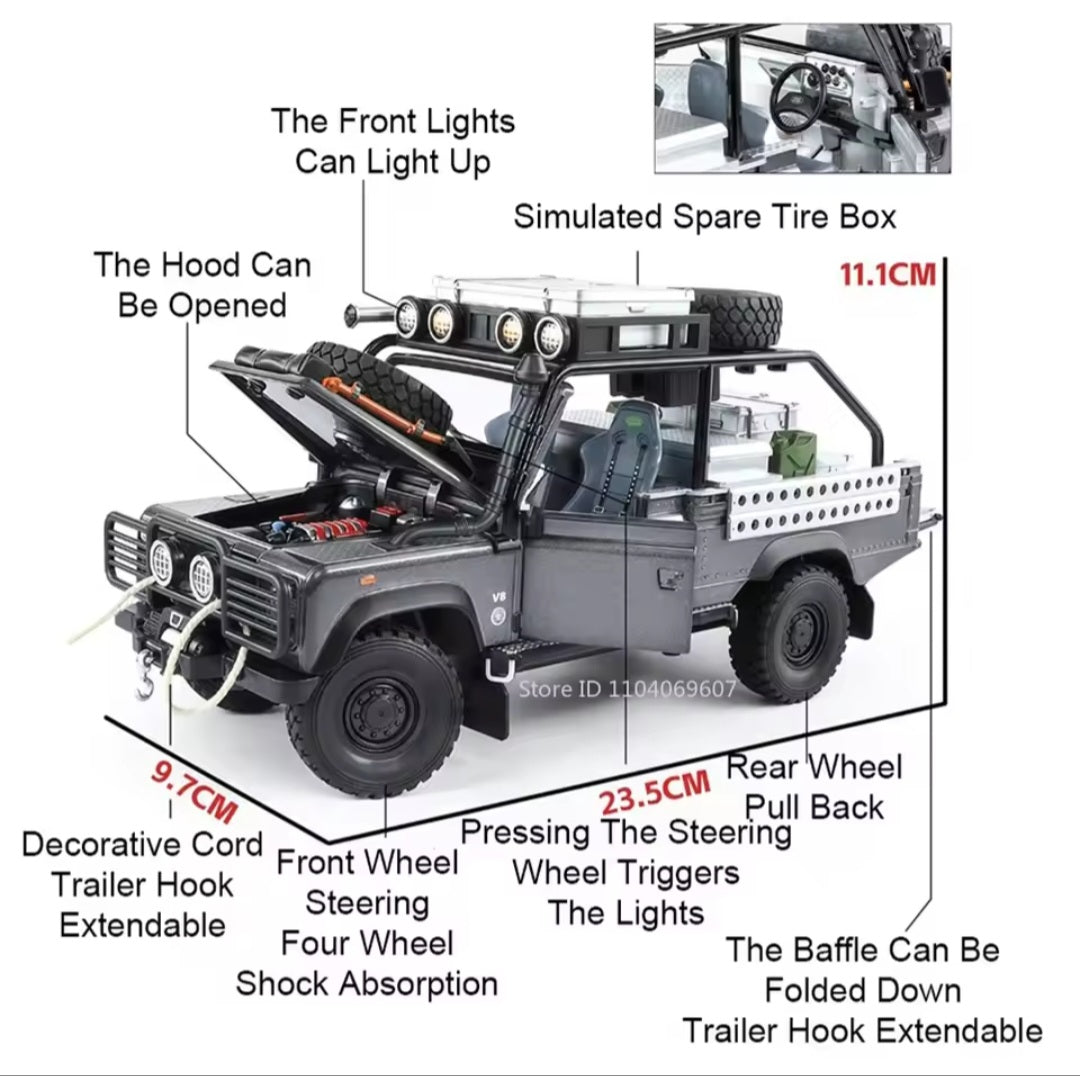 The Front Lights
Can Light Up

Simulated Spare Tire Box

The Hood Can
Be Opened

11.1CM

V8

Store ID 1104069607

9.7CM

23.5CM

Rear Wheel
Pull Back

Decorative Cord
Trailer Hook
Extendable

Front Wheel
Steering
Four Wheel
Shock Absorption

Pressing The Steering
Wheel Triggers
The Lights

The Baffle Can Be
Folded Down
Trailer Hook Extendable